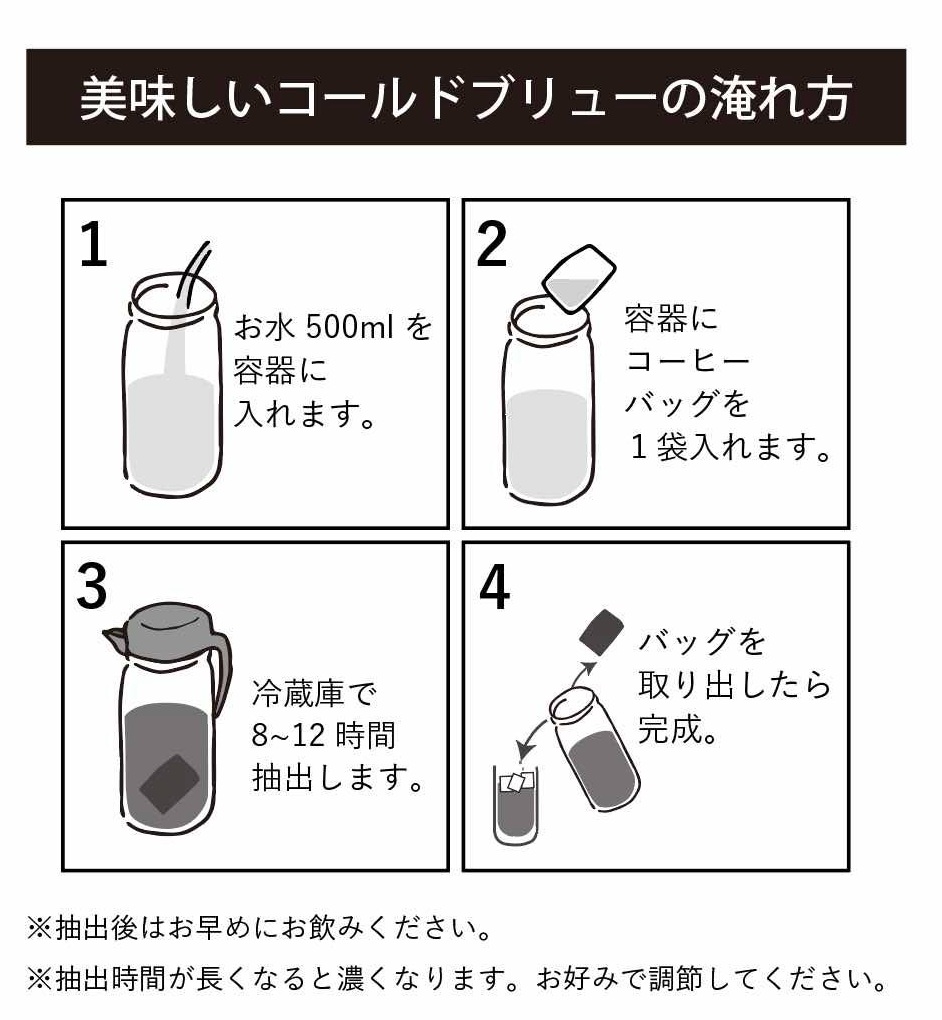 美味しいコールドブリューの淹れ方

1
お水 500ml を容器に入れます。

2
容器にコーヒーバッグを１袋入れます。

3
冷蔵庫で 8~12 時間抽出します。

4
バッグを取り出したら完成。

※抽出後はお早めにお飲みください。

※抽出時間が長くなると濃くなります。お好みで調節してください。